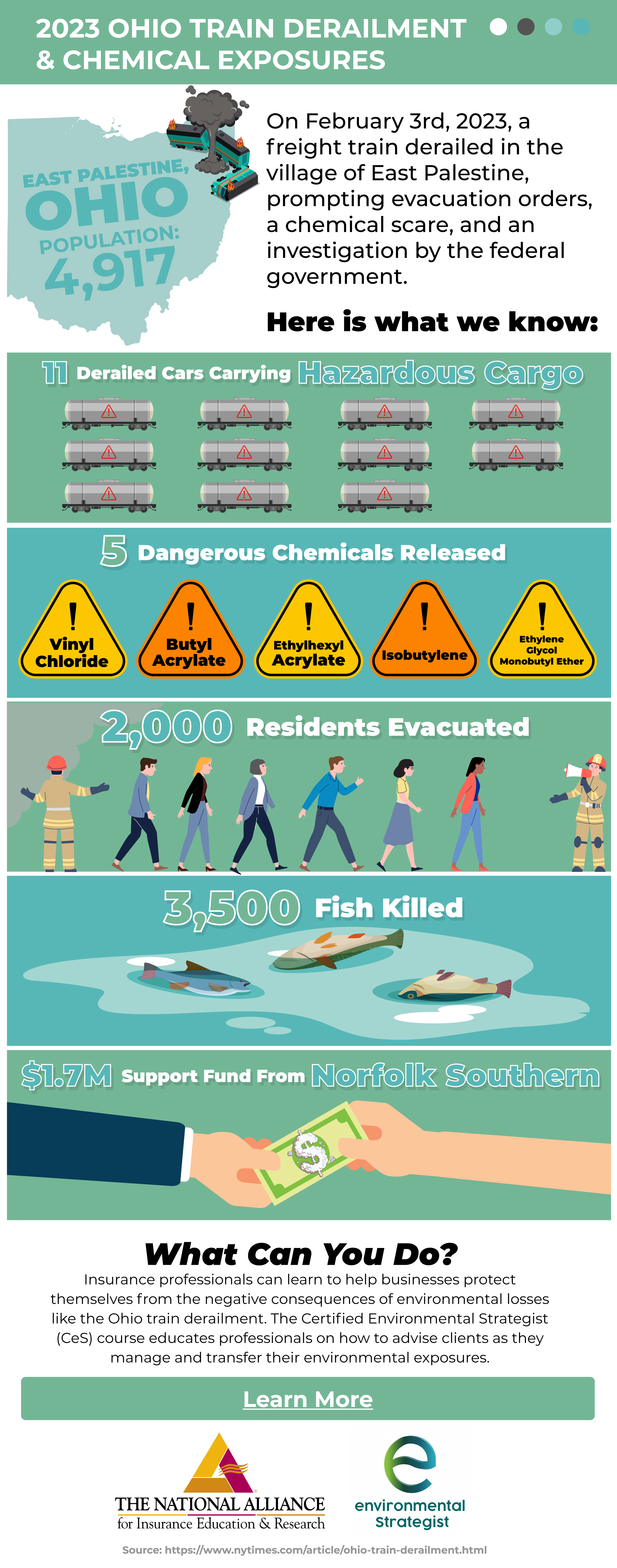 2023 OHIO TRAIN DERAILMENT & CHEMICAL EXPOSURES

EAST PALESTINE, OHIO
POPULATION: 4,917

On February 3rd, 2023, a freight train derailed in the village of East Palestine, prompting evacuation orders, a chemical scare, and an investigation by the federal government.

Here is what we know:

11 Derailed Cars Carrying Hazardous Cargo

5 Dangerous Chemicals Released

Vinyl Chloride

Butyl Acrylate

Ethylhexyl Acrylate

Isobutylene

Ethylene Glycol Monobutyl Ether

2,000 Residents Evacuated

3,500 Fish Killed

$1.7M Support Fund From Norfolk Southern

What Can You Do?

Insurance professionals can learn to help businesses protect themselves from the negative consequences of environmental losses like the Ohio train derailment. The Certified Environmental Strategist (CeS) course educates professionals on how to advise clients as they manage and transfer their environmental exposures.

Learn More

THE NATIONAL ALLIANCE for Insurance Education & Research

environmental Strategist

Source: https://www.nytimes.com/article/ohio-train-derailment.html