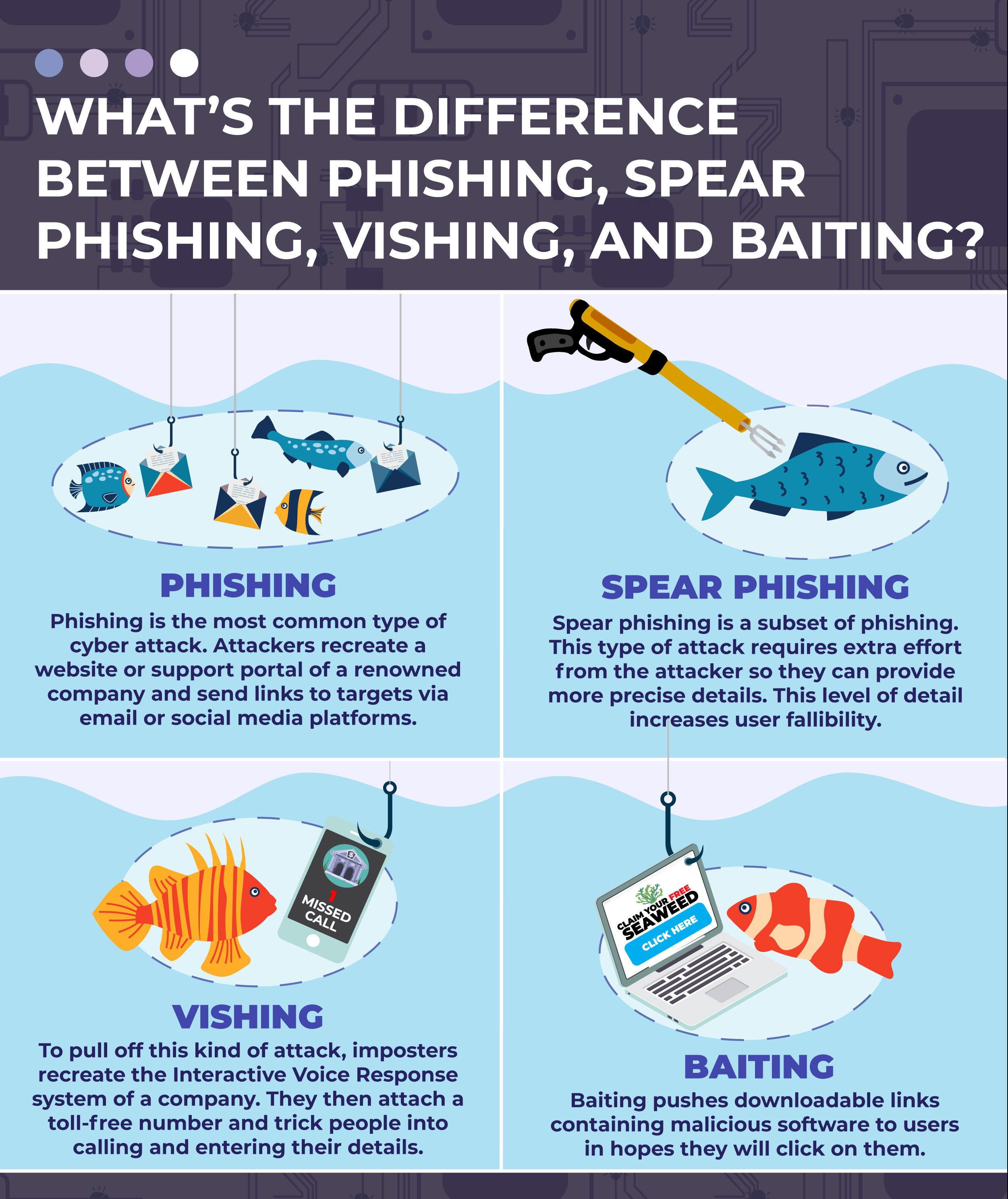 WHAT'S THE DIFFERENCE BETWEEN PHISHING, SPEAR PHISHING, VISHING, AND BAITING?

PHISHING

Phishing is the most common type of cyber attack. Attackers recreate a website or support portal of a renowned company and send links to targets via email or social media platforms.

SPEAR PHISHING

Spear phishing is a subset of phishing. This type of attack requires extra effort from the attacker so they can provide more precise details. This level of detail increases user fallibility.

1 MISSED CALL

VISHING

To pull off this kind of attack, imposters recreate the Interactive Voice Response system of a company. They then attach a toll-free number and trick people into calling and entering their details.

CLAIM YOUR FREE SEAWEED

CLICK HERE

BAITING

Baiting pushes downloadable links containing malicious software to users in hopes they will click on them.